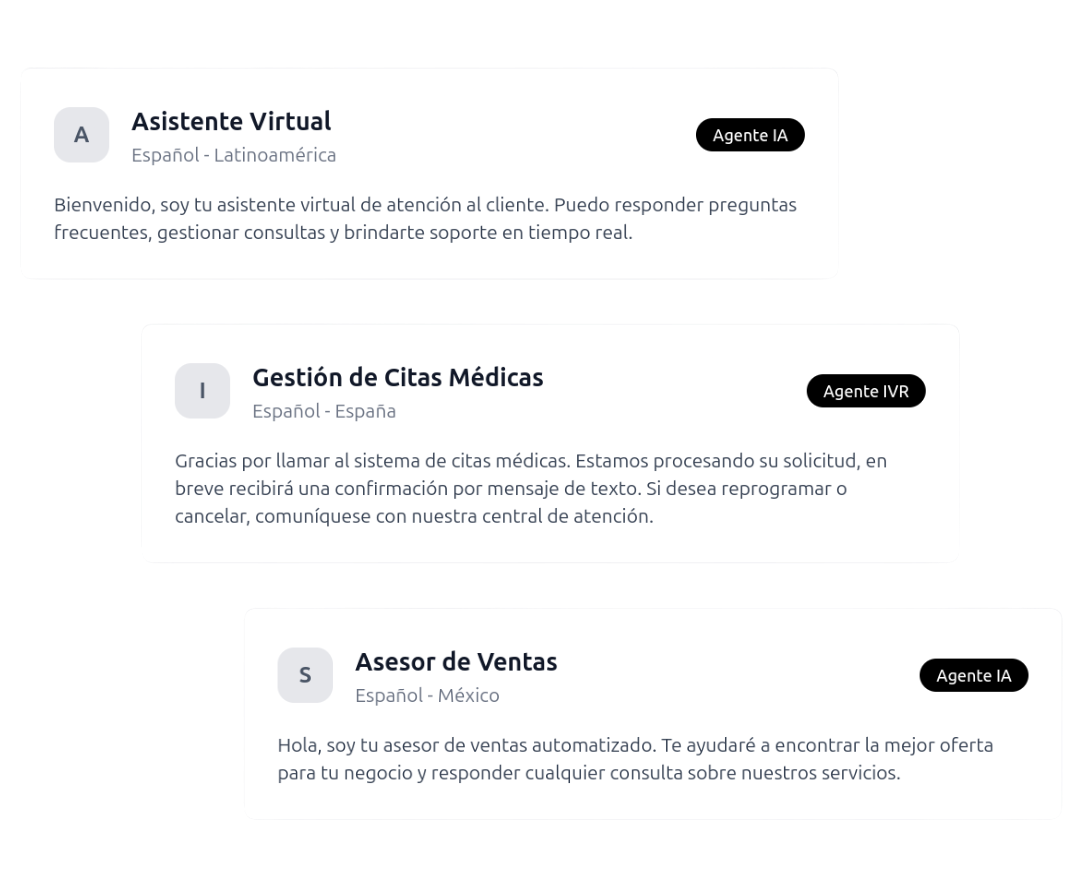 A

Asistente Virtual

Español - Latinoamérica

Agente IA

Bienvenido, soy tu asistente virtual de atención al cliente. Puedo responder preguntas frecuentes, gestionar consultas y brindarte soporte en tiempo real.

I

Gestión de Citas Médicas

Español - España

Agente IVR

Gracias por llamar al sistema de citas médicas. Estamos procesando su solicitud, en breve recibirá una confirmación por mensaje de texto. Si desea reprogramar o cancelar, comuníquese con nuestra central de atención.

S

Asesor de Ventas

Español - México

Agente IA

Hola, soy tu asesor de ventas automatizado. Te ayudaré a encontrar la mejor oferta para tu negocio y responder cualquier consulta sobre nuestros servicios.